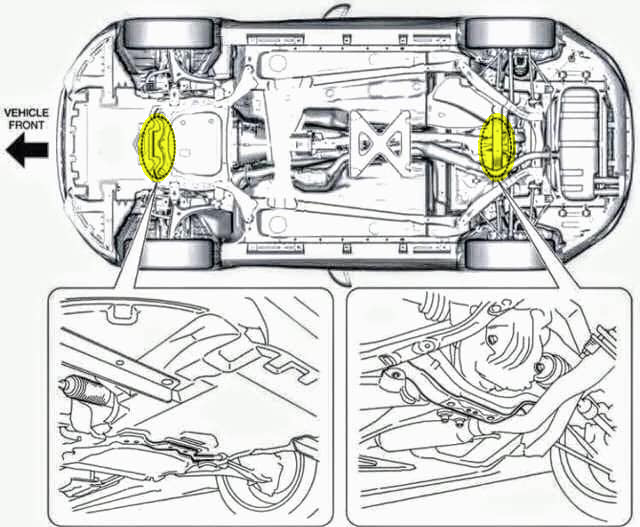 VEHICLE FRONT